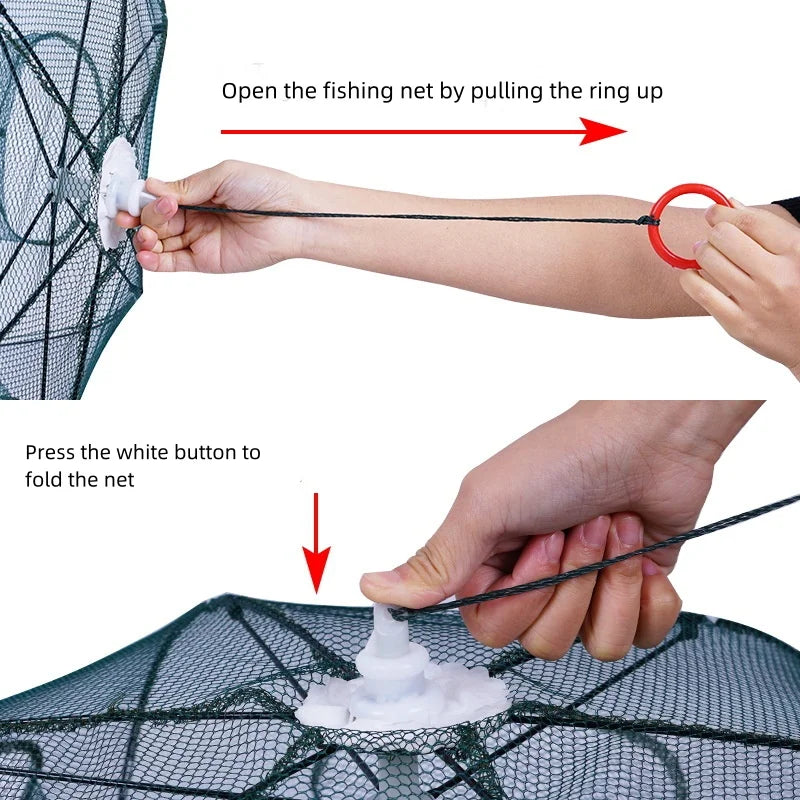 Open the fishing net by pulling the ring up

Press the white button to fold the net